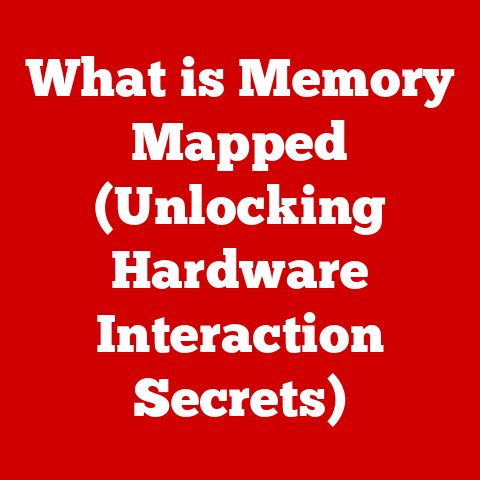 What is Memory Mapped (Unlocking Hardware Interaction Secrets)