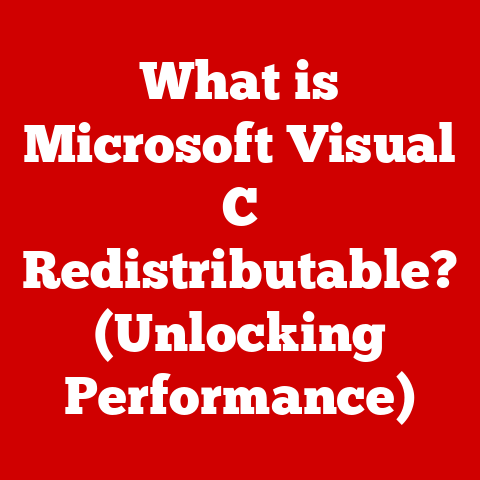 What is Microsoft Visual C Redistributable? (Unlocking Performance)