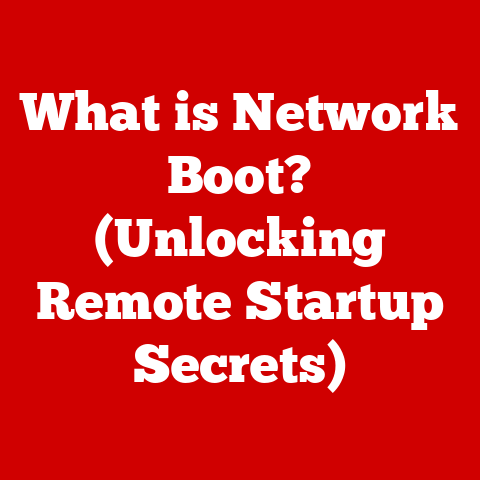 What is Network Boot? (Unlocking Remote Startup Secrets)