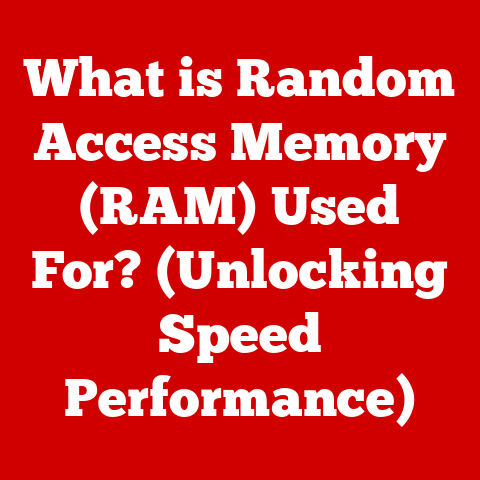 What is Random Access Memory (RAM) Used For? (Unlocking Speed Performance)