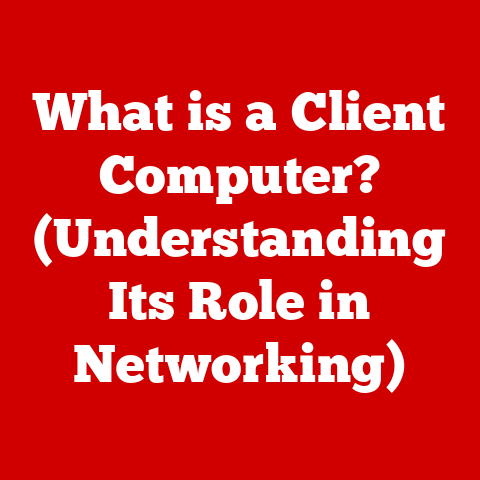 What is a Client Computer? (Understanding Its Role in Networking)