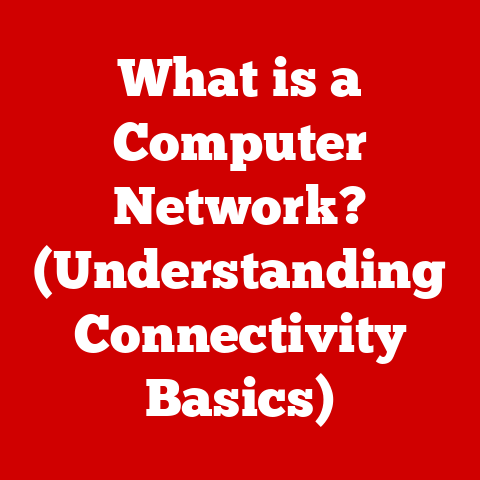 What is a Computer Network? (Understanding Connectivity Basics)