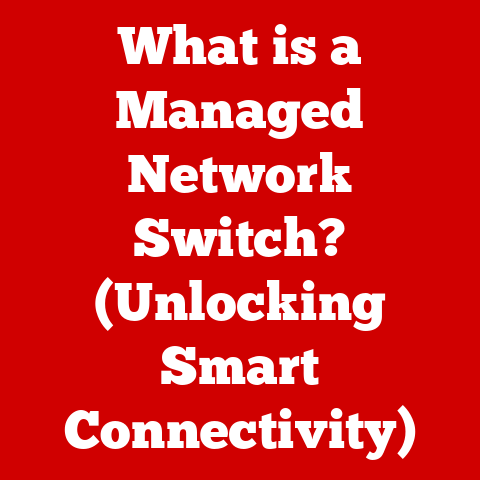 What is a Managed Network Switch? (Unlocking Smart Connectivity)