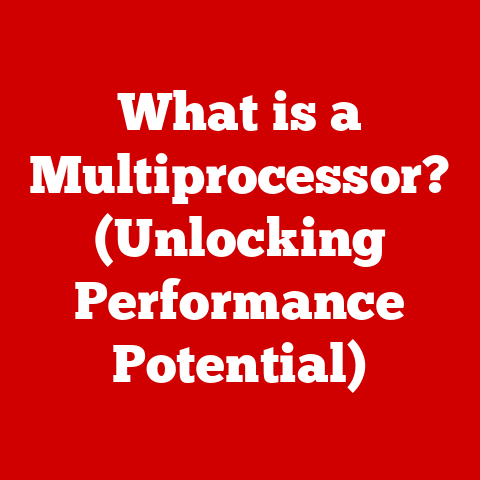 What is a Multiprocessor? (Unlocking Performance Potential)