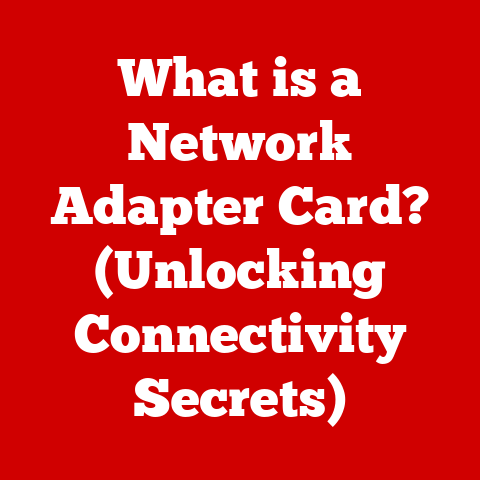 What is a Network Adapter Card? (Unlocking Connectivity Secrets)