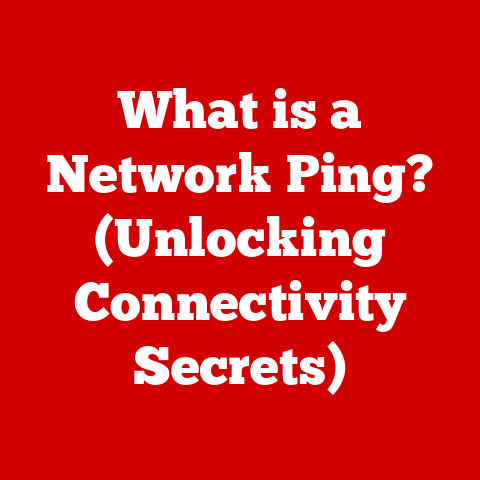 What is a Network Ping? (Unlocking Connectivity Secrets)