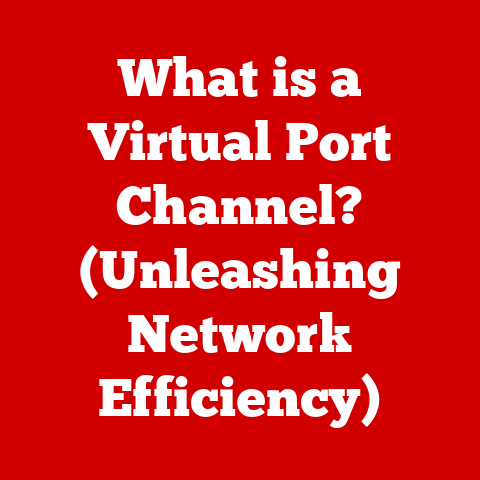 What is a Virtual Port Channel? (Unleashing Network Efficiency)