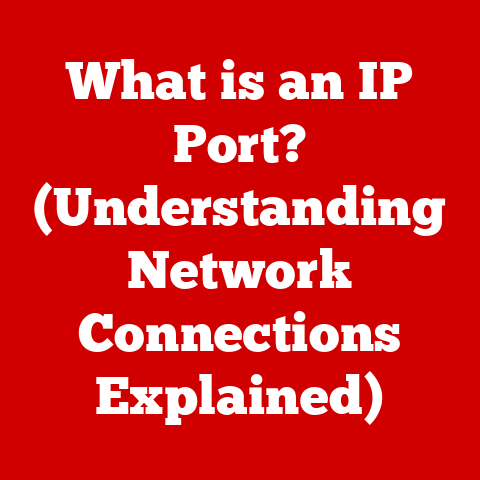 What is an IP Port? (Understanding Network Connections Explained)