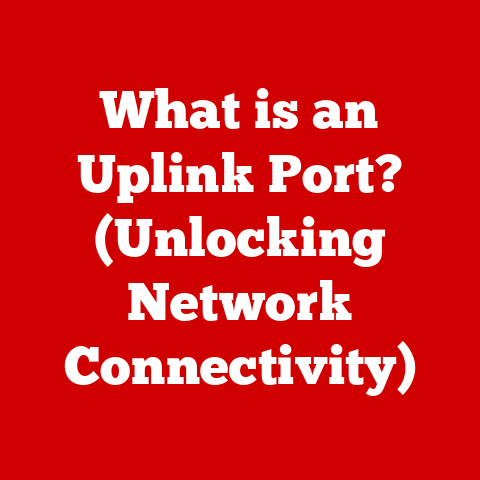 What is an Uplink Port? (Unlocking Network Connectivity)